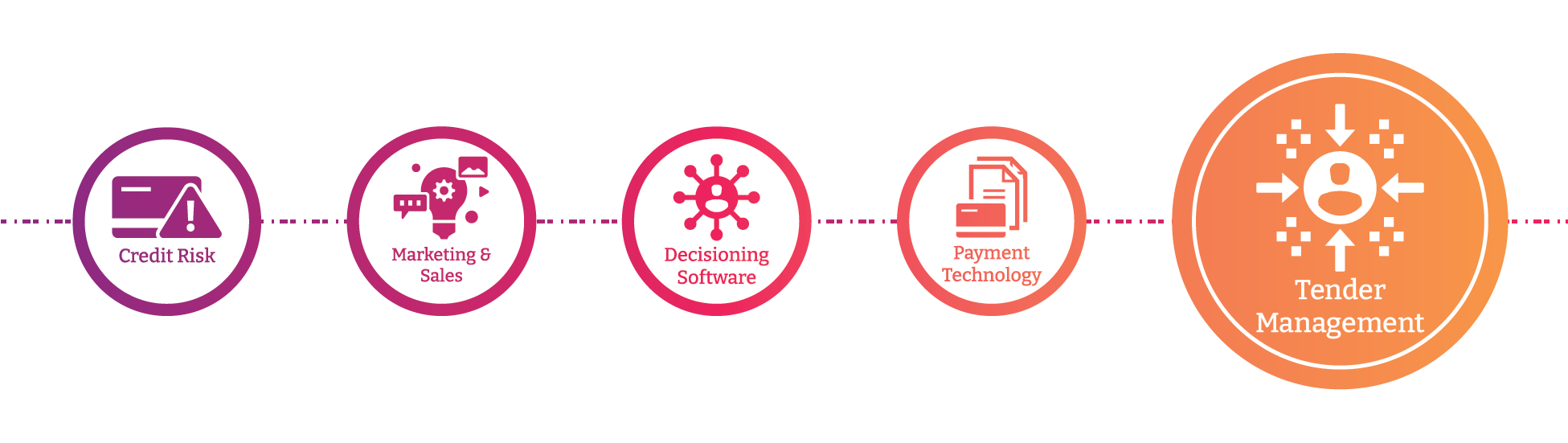 Credit Risk

Marketing & Sales

Decisioning Software

Payment Technology

Tender Management