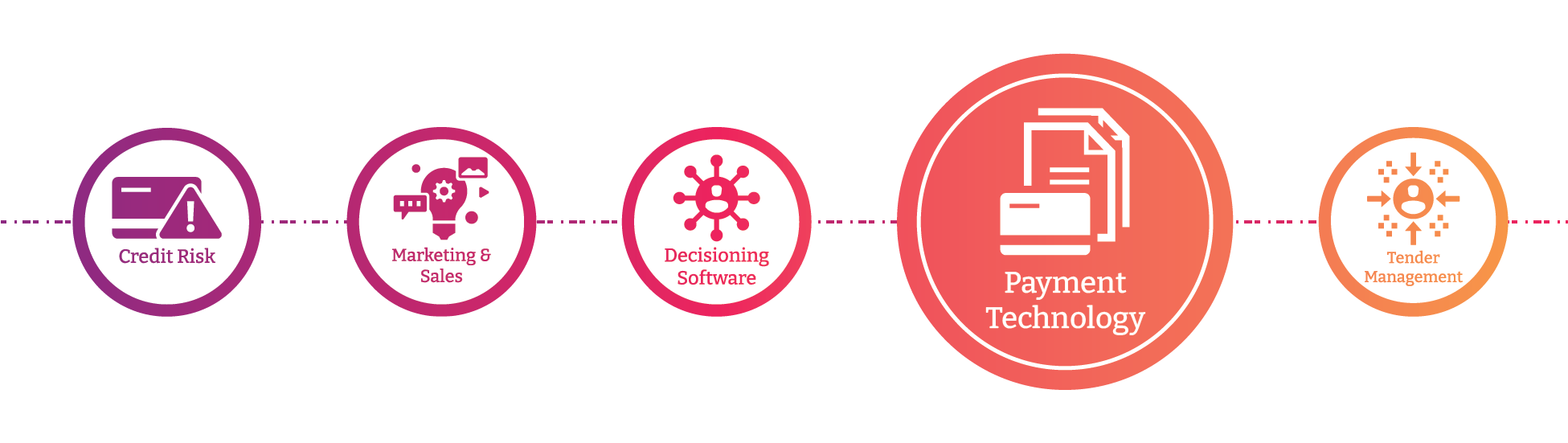 Credit Risk

Marketing & Sales

Decisioning Software

Payment Technology

Tender Management