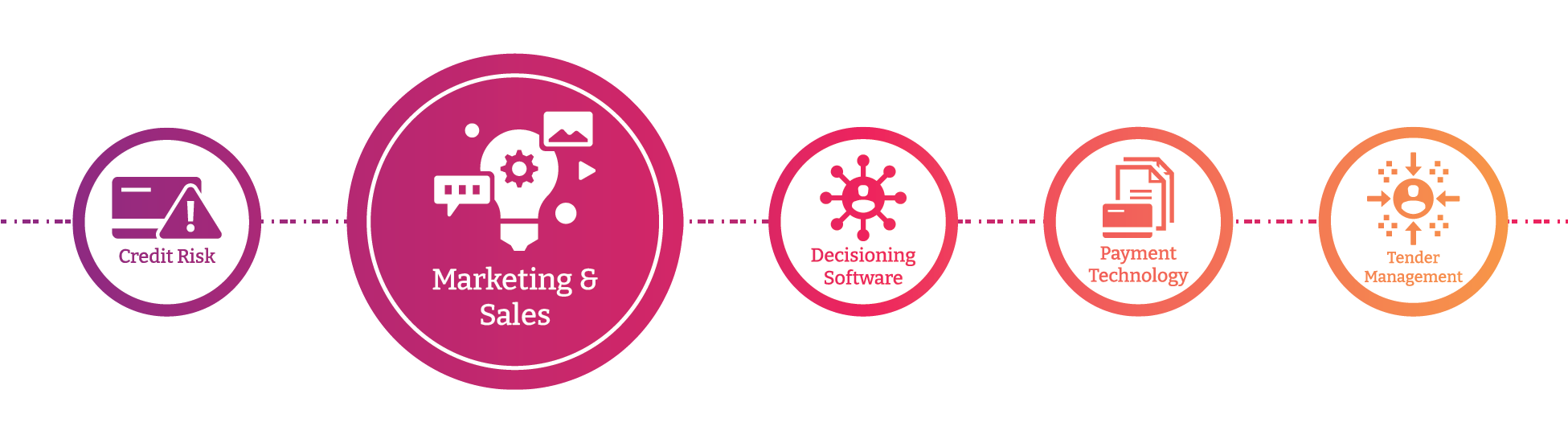 Credit Risk

Marketing & Sales

Decisioning Software

Payment Technology

Tender Management