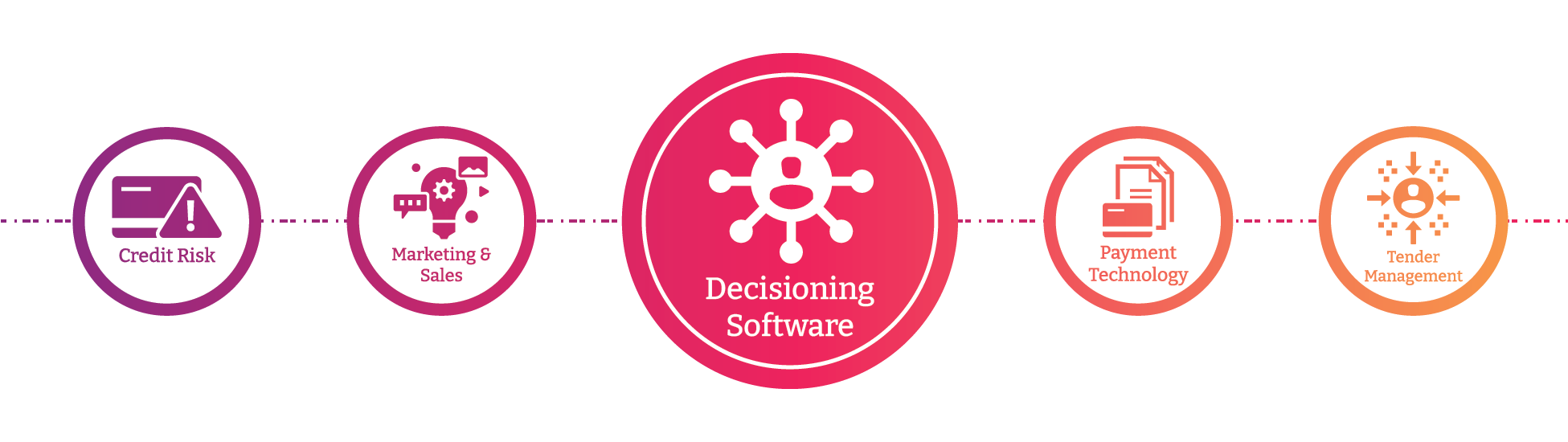 Credit Risk

Marketing & Sales

Decisioning Software

Payment Technology

Tender Management