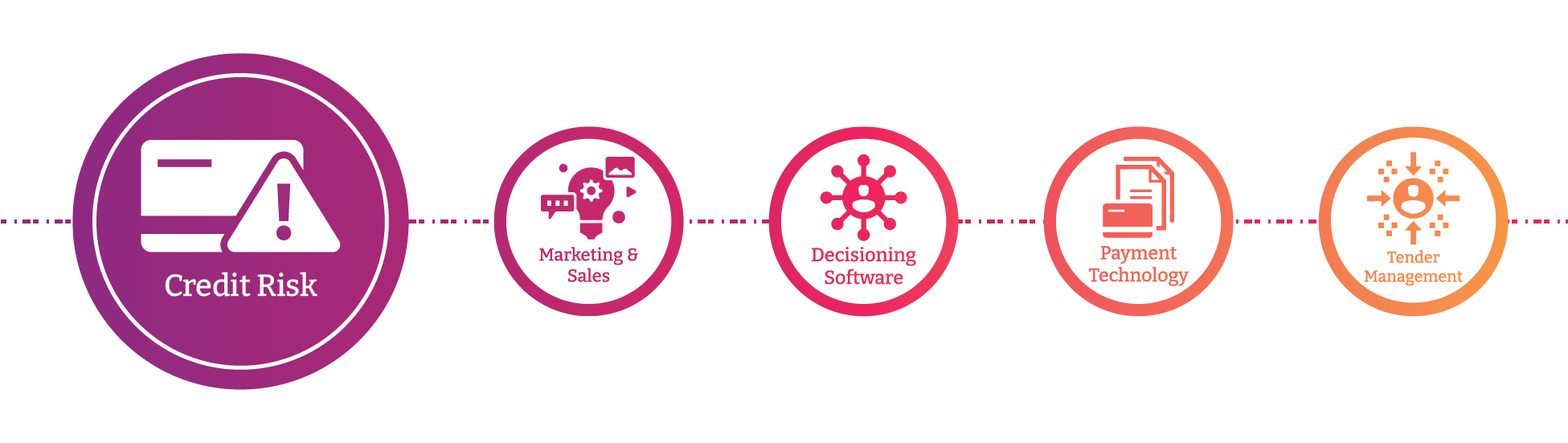 Credit Risk

Marketing & Sales

Decisioning Software

Payment Technology

Tender Management