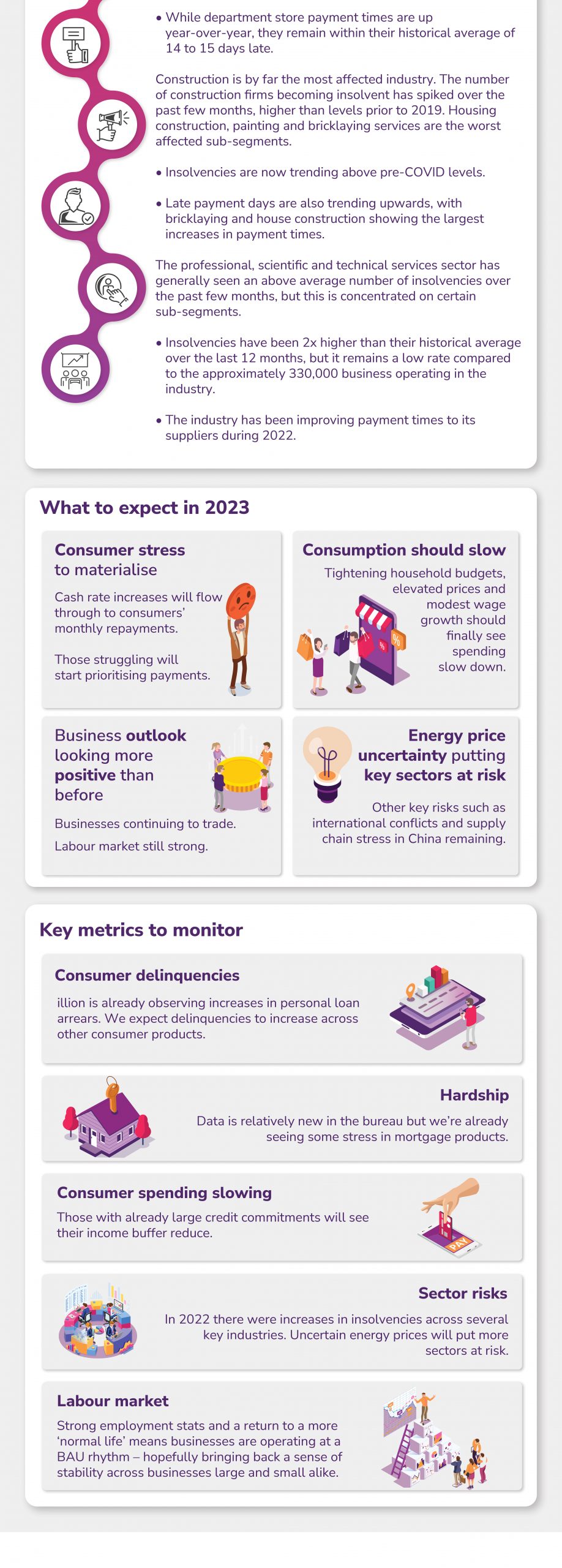 • While department store payment times are up year-over-year, they remain within their historical average of 14 to 15 days late.

Construction is by far the most affected industry. The number of construction firms becoming insolvent has spiked over the past few months, higher than levels prior to 2019. Housing construction, painting and bricklaying services are the worst affected sub-segments.

• Insolvencies are now trending above pre-COVID levels.

• Late payment days are also trending upwards, with bricklaying and house construction showing the largest increases in payment times.

The professional, scientific and technical services sector has generally seen an above average number of insolvencies over the past few months, but this is concentrated on certain sub-segments.

• Insolvencies have been 2x higher than their historical average over the last 12 months, but it remains a low rate compared to the approximately 330,000 business operating in the industry.

• The industry has been improving payment times to its suppliers during 2022.

What to expect in 2023

Consumer stress to materialise

Cash rate increases will flow through to consumers' monthly repayments.

Those struggling will start prioritising payments.

Consumption should slow

Tightening household budgets, elevated prices and modest wage growth should finally see spending slow down.

Business outlook looking more positive than before

Businesses continuing to trade.

Labour market still strong.

Energy price uncertainty putting key sectors at risk

Other key risks such as international conflicts and supply chain stress in China remaining.

Key metrics to monitor

Consumer delinquencies

illion is already observing increases in personal loan arrears. We expect delinquencies to increase across other consumer products.

Hardship

Data is relatively new in the bureau but we're already seeing some stress in mortgage products.

Consumer spending slowing

Those with already large credit commitments will see their income buffer reduce.

PAY

Sector risks

In 2022 there were increases in insolvencies across several key industries. Uncertain energy prices will put more sectors at risk.

Labour market

Strong employment stats and a return to a more 'normal life' means businesses are operating at a BAU rhythm – hopefully bringing back a sense of stability across businesses large and small alike.