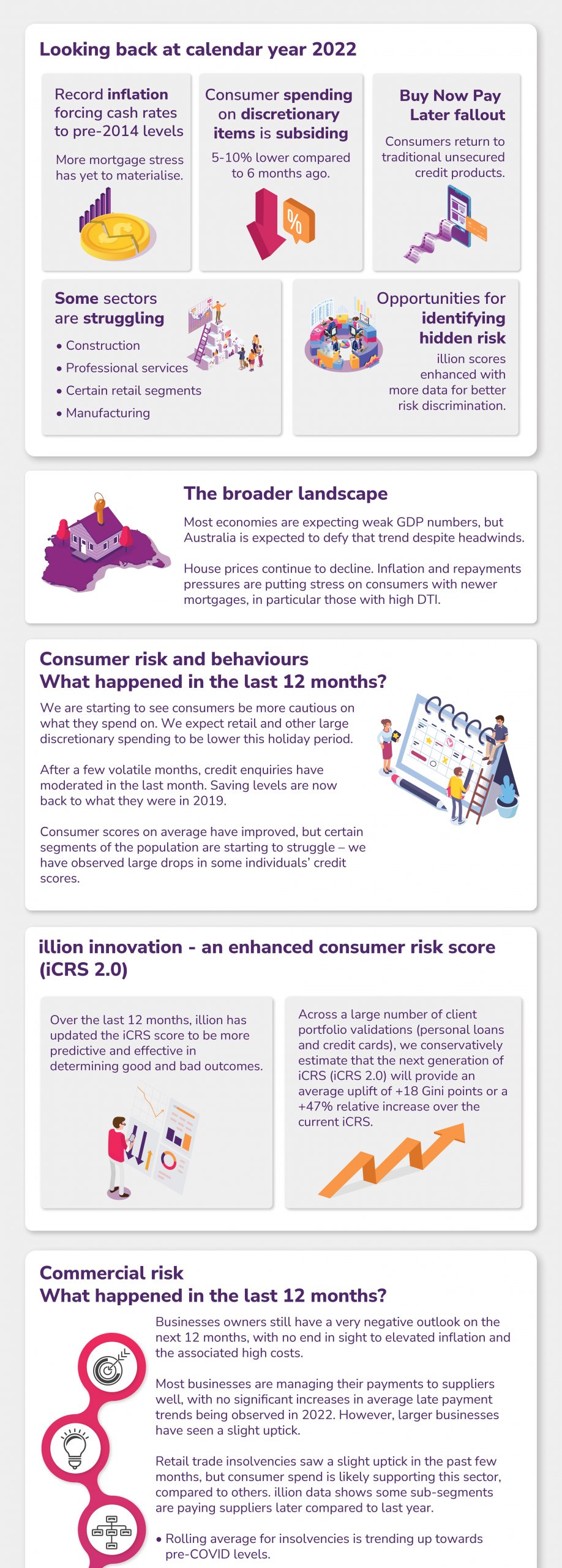 Looking back at calendar year 2022

Record inflation forcing cash rates to pre-2014 levels

More mortgage stress has yet to materialise.

Consumer spending on discretionary items is subsiding

5-10% lower compared to 6 months ago.

%

Buy Now Pay Later fallout

Consumers return to traditional unsecured credit products.

Some sectors are struggling

• Construction
• Professional services
• Certain retail segments
• Manufacturing

Opportunities for identifying hidden risk

illion scores enhanced with more data for better risk discrimination.

The broader landscape

Most economies are expecting weak GDP numbers, but Australia is expected to defy that trend despite headwinds.

House prices continue to decline. Inflation and repayments pressures are putting stress on consumers with newer mortgages, in particular those with high DTI.

Consumer risk and behaviours
What happened in the last 12 months?

We are starting to see consumers be more cautious on what they spend on. We expect retail and other large discretionary spending to be lower this holiday period.

After a few volatile months, credit enquiries have moderated in the last month. Saving levels are now back to what they were in 2019.

Consumer scores on average have improved, but certain segments of the population are starting to struggle – we have observed large drops in some individuals' credit scores.

illion innovation - an enhanced consumer risk score (iCRS 2.0)

Over the last 12 months, illion has updated the iCRS score to be more predictive and effective in determining good and bad outcomes.

Across a large number of client portfolio validations (personal loans and credit cards), we conservatively estimate that the next generation of iCRS (iCRS 2.0) will provide an average uplift of +18 Gini points or a +47% relative increase over the current iCRS.

Commercial risk
What happened in the last 12 months?

Businesses owners still have a very negative outlook on the next 12 months, with no end in sight to elevated inflation and the associated high costs.

Most businesses are managing their payments to suppliers well, with no significant increases in average late payment trends being observed in 2022. However, larger businesses have seen a slight uptick.

Retail trade insolvencies saw a slight uptick in the past few months, but consumer spend is likely supporting this sector, compared to others. illion data shows some sub-segments are paying suppliers later compared to last year.

• Rolling average for insolvencies is trending up towards pre-COVID levels.