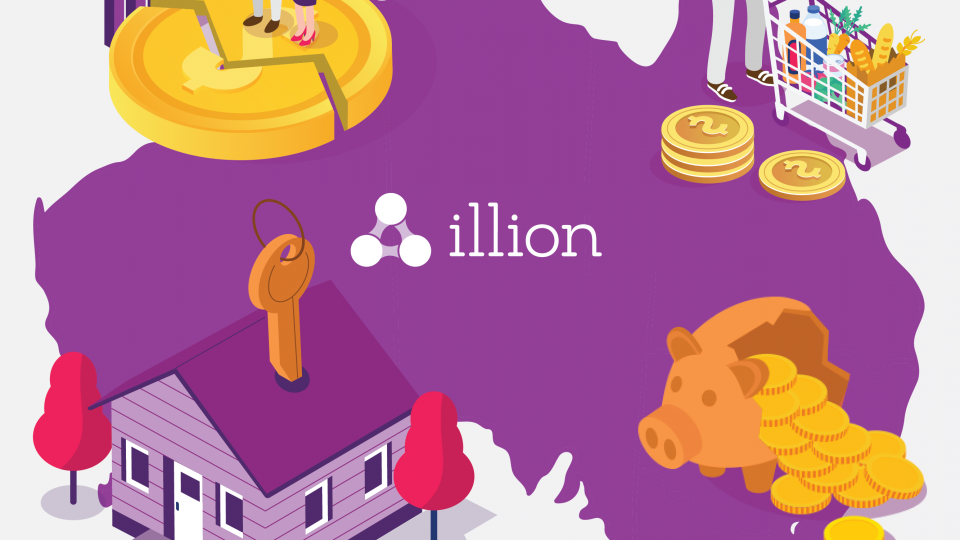 illion