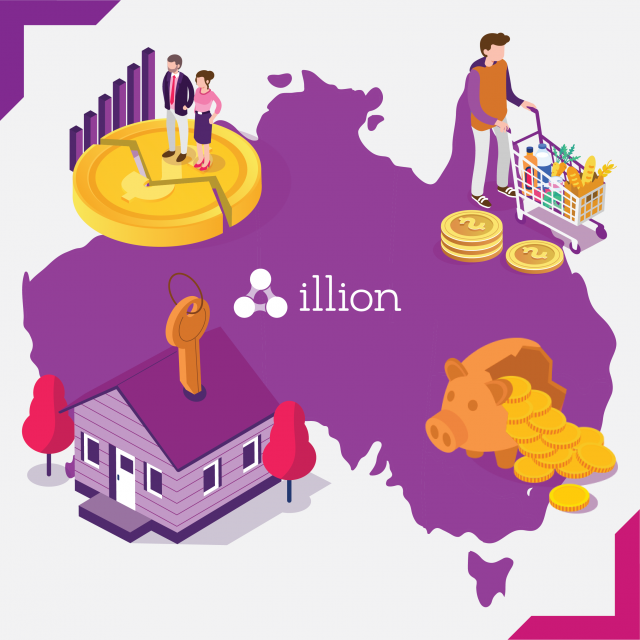 illion