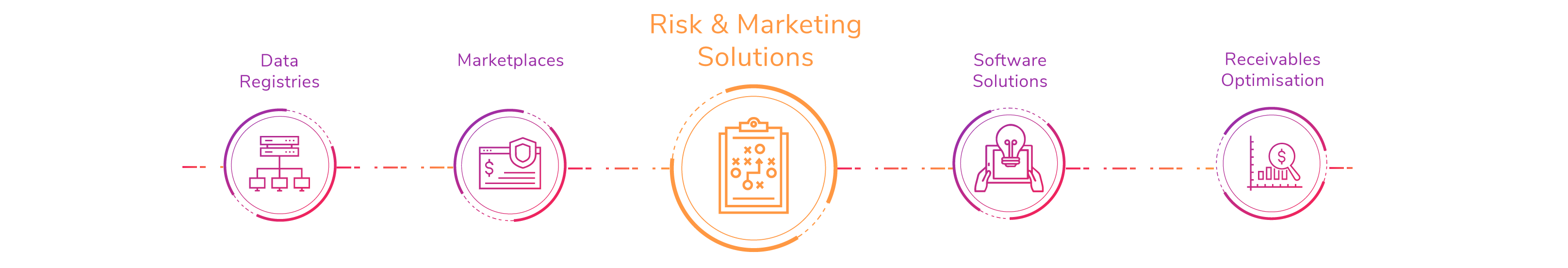 Data Registries

Marketplaces

Risk & Marketing Solutions

Software Solutions

Receivables Optimisation