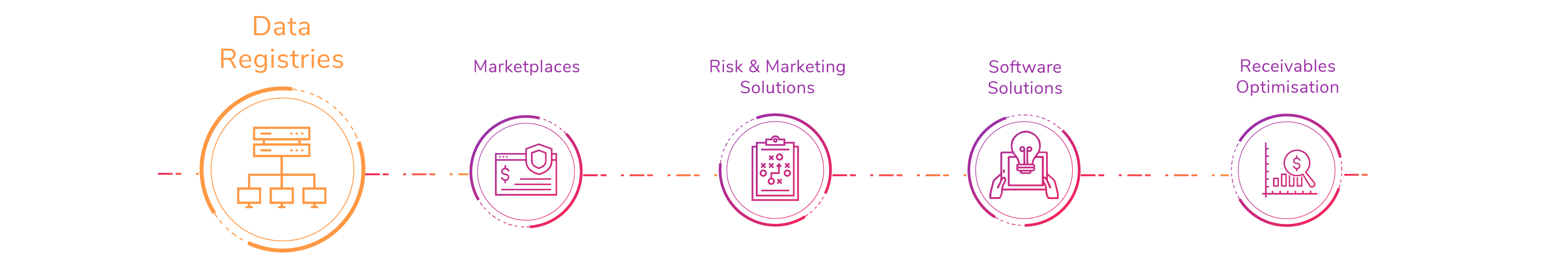 Data Registries

Marketplaces

Risk & Marketing Solutions

Software Solutions

Receivables Optimisation